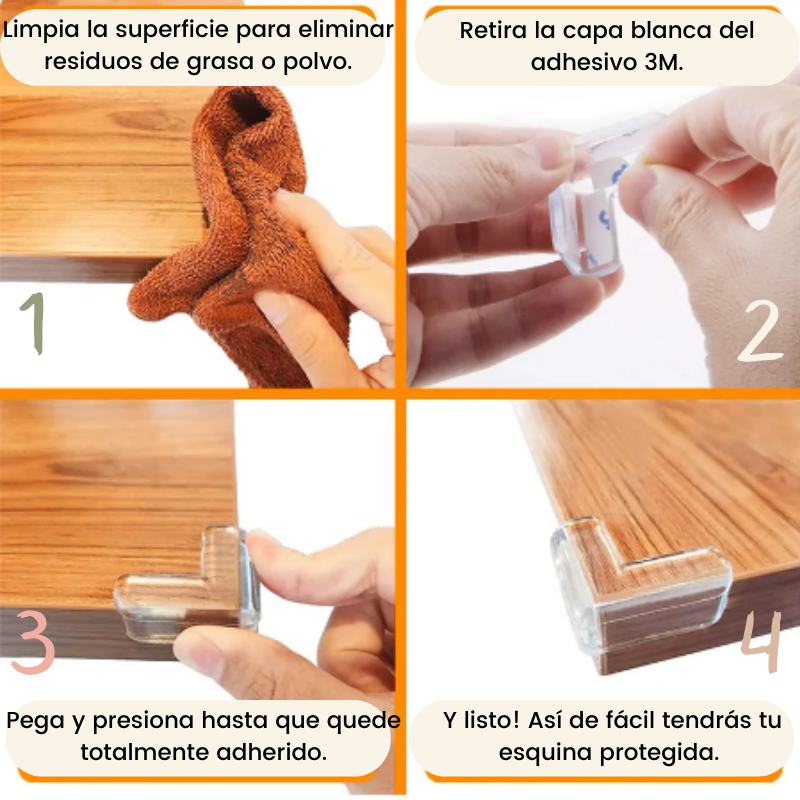 Limpia la superficie para eliminar residuos de grasa o polvo.

1

Retira la capa blanca del adhesivo 3M.

2

3

Pega y presiona hasta que quede totalmente adherido.

4

Y listo! Así de fácil tendrás tu esquina protegida.